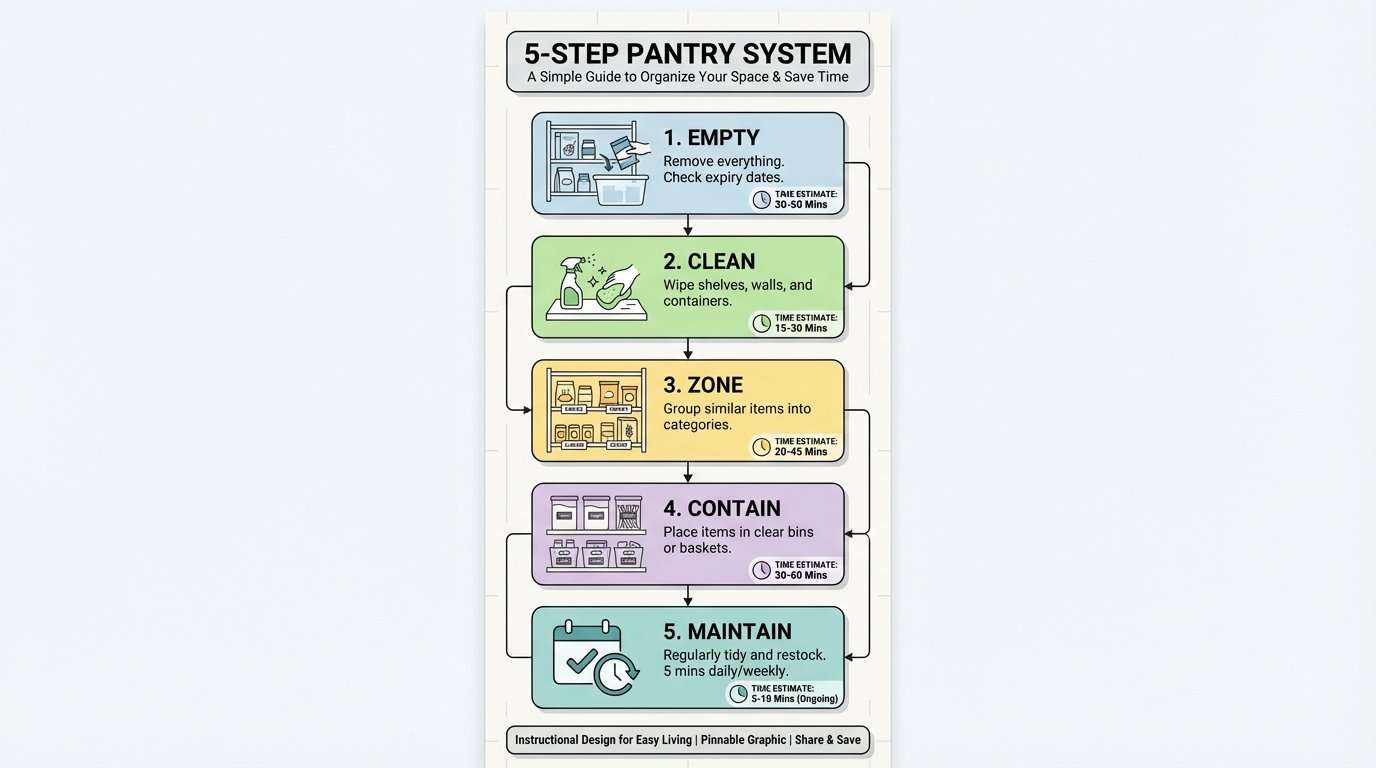 5-STEP PANTRY SYSTEM
A Simple Guide to Organize Your Space & Save Time

1. EMPTY
Remove everything. Check expiry dates.
TIME ESTIMATE: 30-50 Mins

2. CLEAN
Wipe shelves, walls, and containers.
TIME ESTIMATE: 15-30 Mins

3. ZONE
Group similar items into categories.
TIME ESTIMATE: 20-45 Mins

4. CONTAIN
Place items in clear bins or baskets.
TIME ESTIMATE: 30-60 Mins

5. MAINTAIN
Regularly tidy and restock. 5 mins daily/weekly.
TIME ESTIMATE: 5-19 Mins (Ongoing)

Instructional Design for Easy Living | Pinnable Graphic | Share & Save